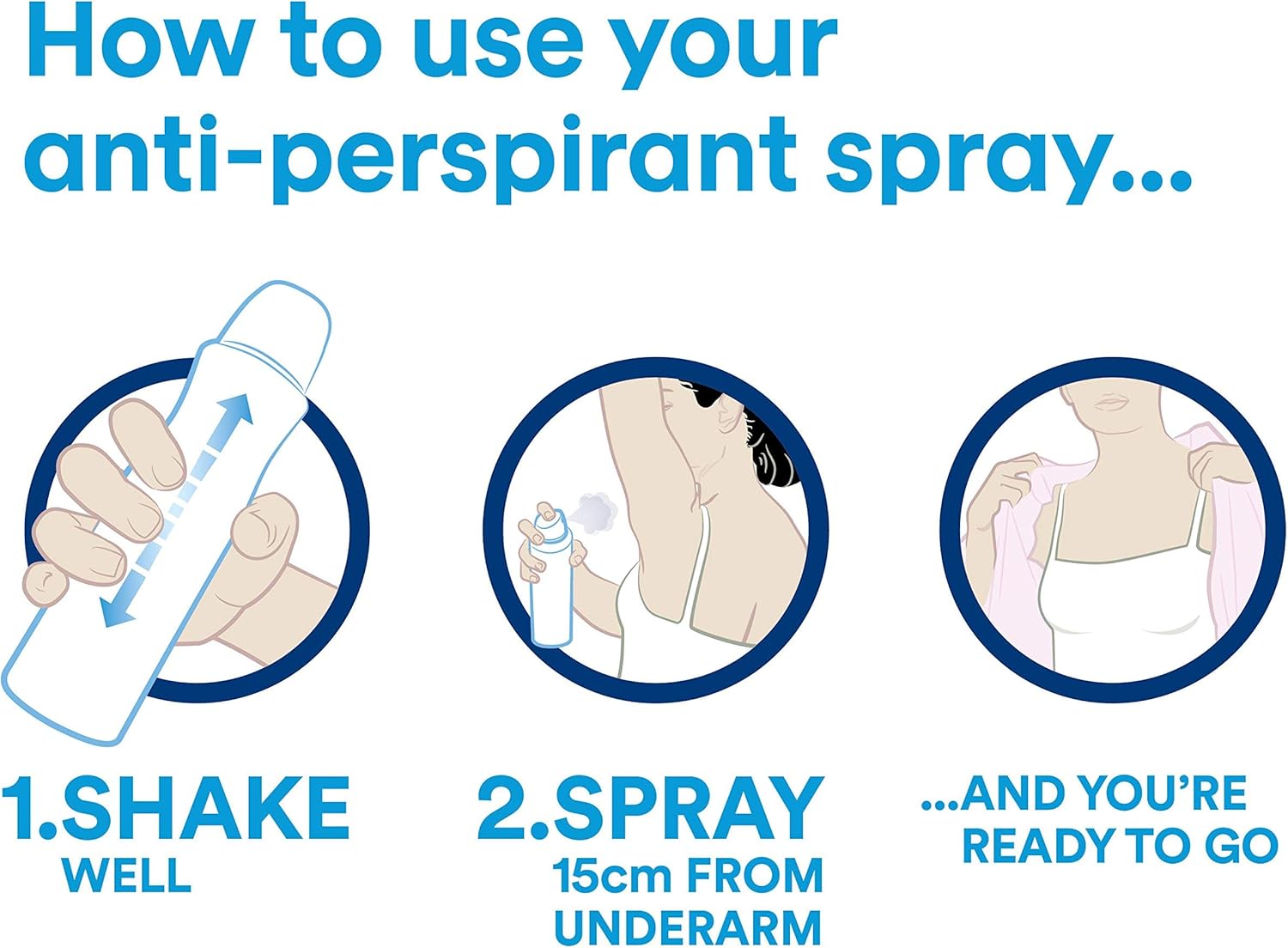 How to use your anti-perspirant spray...

1.SHAKE WELL

2.SPRAY 15cm FROM UNDERARM

...AND YOU'RE READY TO GO